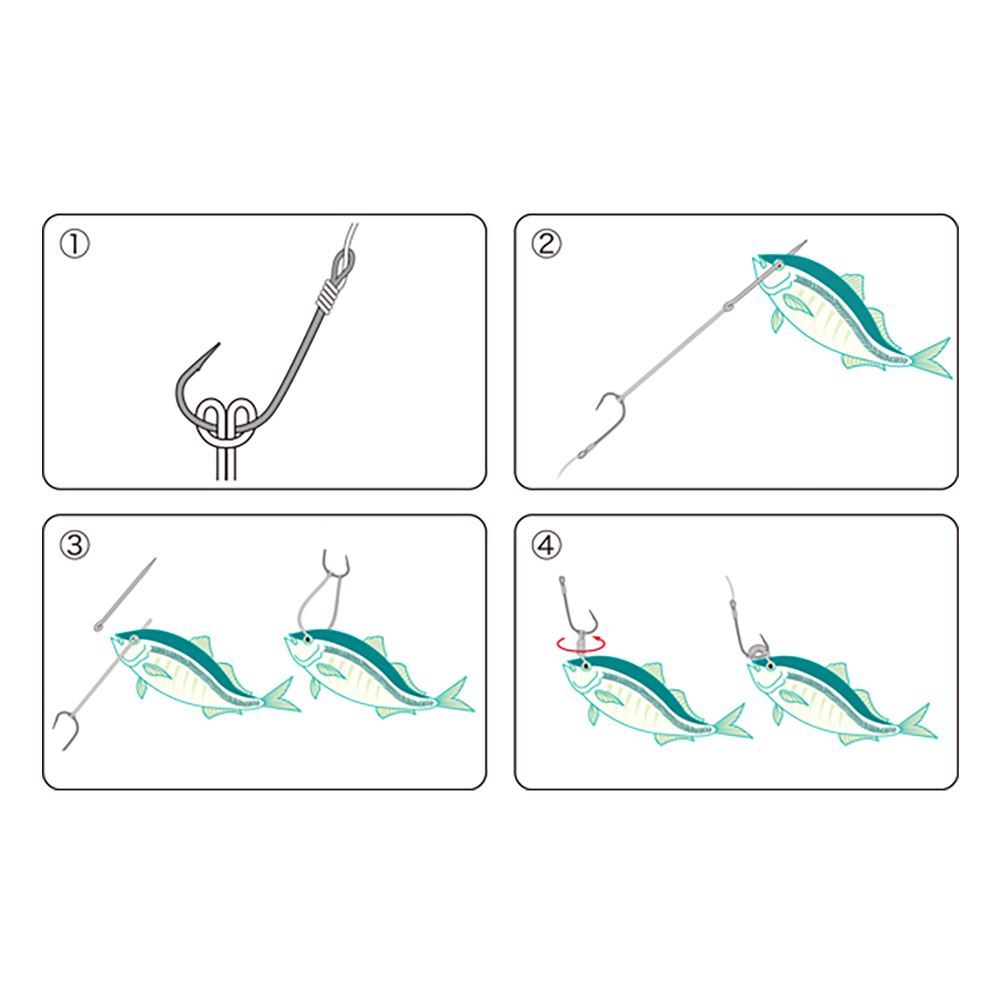 ①

②

③

④